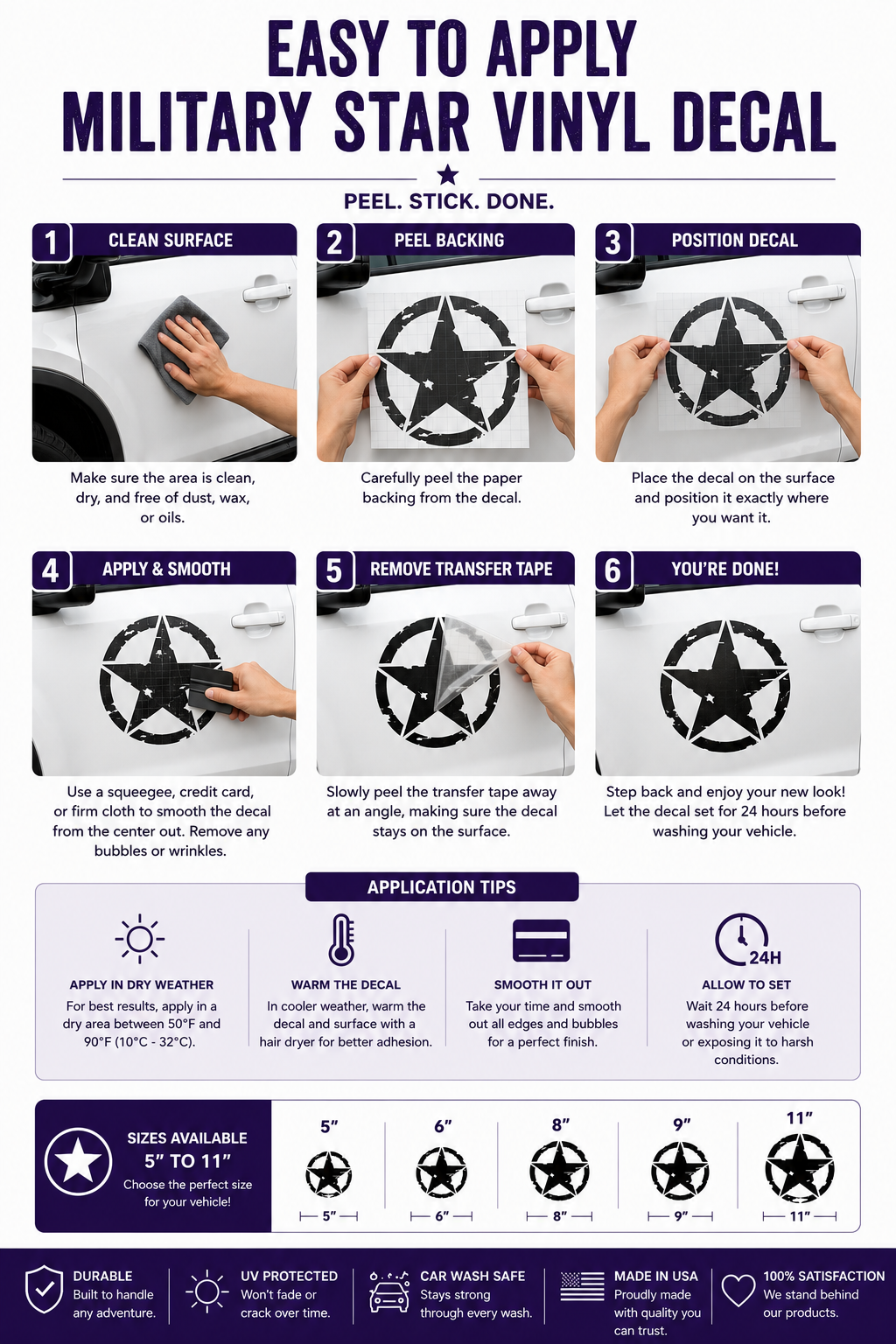 EASY TO APPLY
MILITARY STAR VINYL DECAL

PEEL. STICK. DONE.

1 CLEAN SURFACE

Make sure the area is clean, dry, and free of dust, wax, or oils.

2 PEEL BACKING

Carefully peel the paper backing from the decal.

3 POSITION DECAL

Place the decal on the surface and position it exactly where you want it.

4 APPLY & SMOOTH

Use a squeegee, credit card, or firm cloth to smooth the decal from the center out. Remove any bubbles or wrinkles.

5 REMOVE TRANSFER TAPE

Slowly peel the transfer tape away at an angle, making sure the decal stays on the surface.

6 YOU'RE DONE!

Step back and enjoy your new look! Let the decal set for 24 hours before washing your vehicle.

APPLICATION TIPS

APPLY IN DRY WEATHER
For best results, apply in a dry area between 50°F and 90°F (10°C - 32°C).

WARM THE DECAL
In cooler weather, warm the decal and surface with a hair dryer for better adhesion.

SMOOTH IT OUT
Take your time and smooth out all edges and bubbles for a perfect finish.

24H
ALLOW TO SET
Wait 24 hours before washing your vehicle or exposing it to harsh conditions.

SIZES AVAILABLE
5" TO 11"
Choose the perfect size for your vehicle!

5"
5"
6"
6"
8"
8"
9"
9"
11"
11"

DURABLE
Built to handle any adventure.

UV PROTECTED
Won't fade or crack over time.

CAR WASH SAFE
Stays strong through every wash.

MADE IN USA
Proudly made with quality you can trust.

100% SATISFACTION
We stand behind our products.