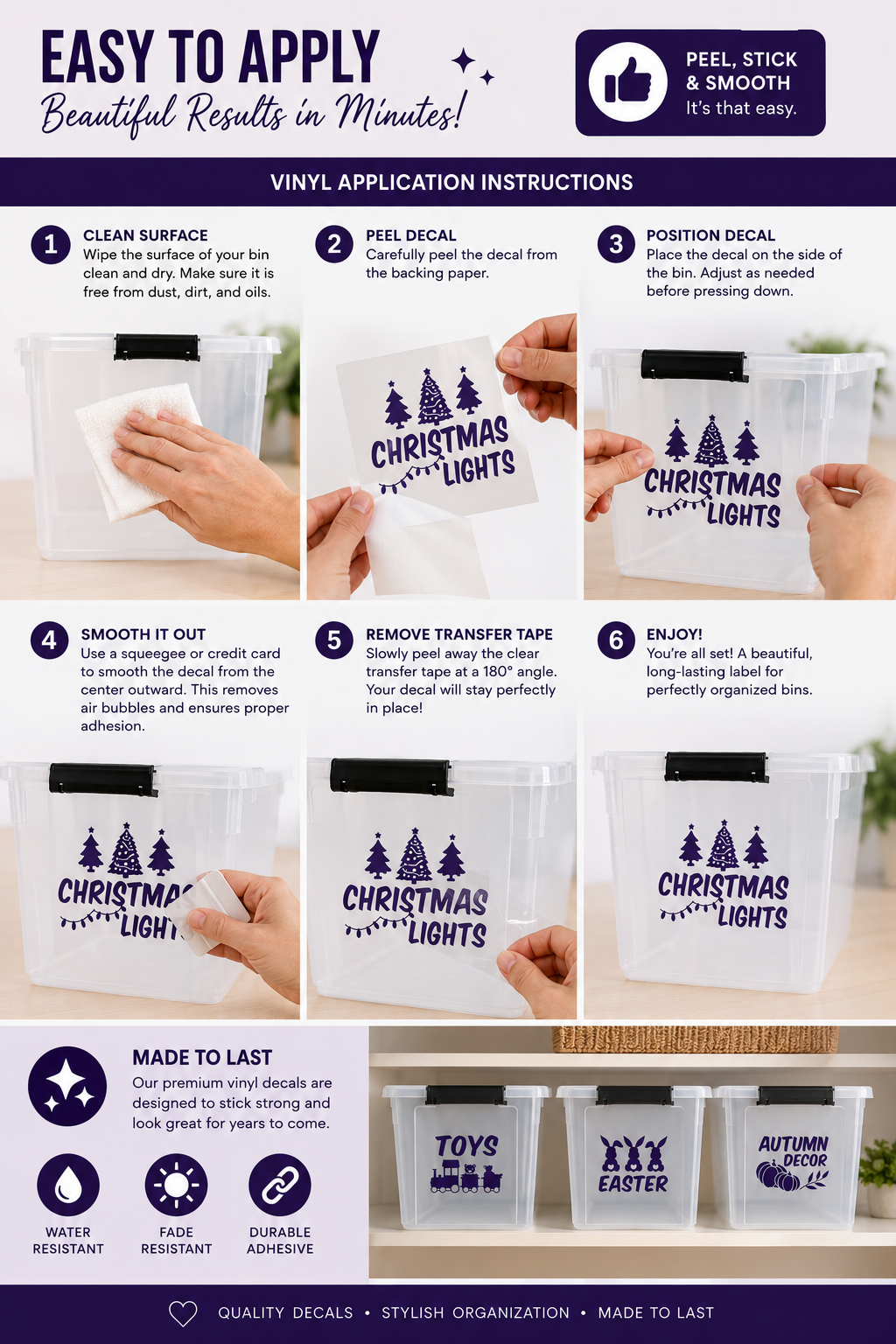 EASY TO APPLY
Beautiful Results in Minutes!

PEEL, STICK & SMOOTH
It's that easy.

VINYL APPLICATION INSTRUCTIONS

1 CLEAN SURFACE
Wipe the surface of your bin clean and dry. Make sure it is free from dust, dirt, and oils.

2 PEEL DECAL
Carefully peel the decal from the backing paper.

CHRISTMAS LIGHTS

3 POSITION DECAL
Place the decal on the side of the bin. Adjust as needed before pressing down.

CHRISTMAS LIGHTS

4 SMOOTH IT OUT
Use a squeegee or credit card to smooth the decal from the center outward. This removes air bubbles and ensures proper adhesion.

CHRISTMA LIGHT

5 REMOVE TRANSFER TAPE
Slowly peel away the clear transfer tape at a 180° angle. Your decal will stay perfectly in place!

CHRISTMAS LIGHTS

6 ENJOY!
You're all set! A beautiful, long-lasting label for perfectly organized bins.

CHRISTMAS LIGHTS

MADE TO LAST
Our premium vinyl decals are designed to stick strong and look great for years to come.

WATER RESISTANT
FADE RESISTANT
DURABLE ADHESIVE

TOYS
EASTER
AUTUMN DECOR

QUALITY DECALS • STYLISH ORGANIZATION • MADE TO LAST