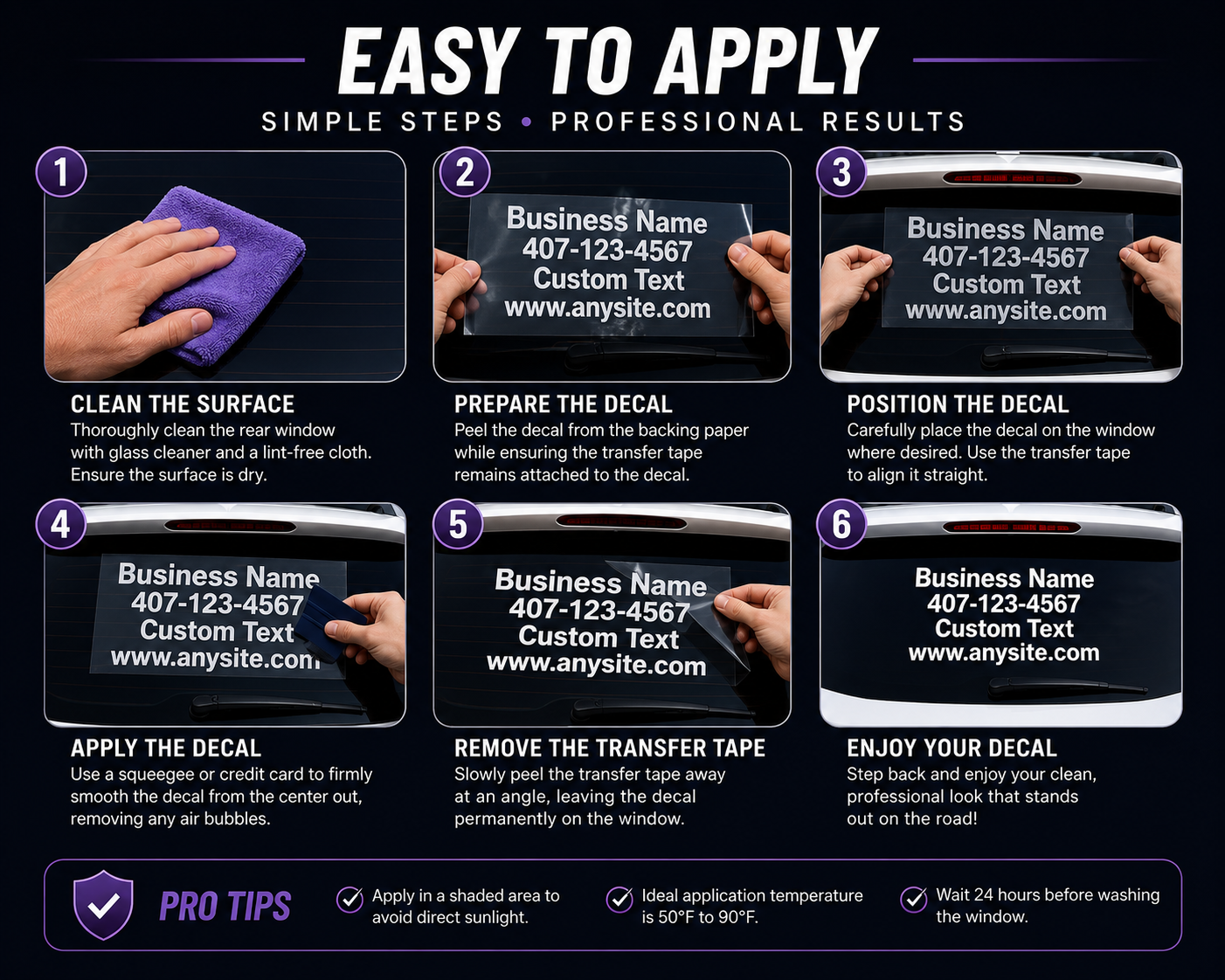 EASY TO APPLY

SIMPLE STEPS • PROFESSIONAL RESULTS

1

CLEAN THE SURFACE
Thoroughly clean the rear window with glass cleaner and a lint-free cloth. Ensure the surface is dry.

2

Business Name
407-123-4567
Custom Text
www.anysite.com

PREPARE THE DECAL
Peel the decal from the backing paper while ensuring the transfer tape remains attached to the decal.

3

Business Name
407-123-4567
Custom Text
www.anysite.com

POSITION THE DECAL
Carefully place the decal on the window where desired. Use the transfer tape to align it straight.

4

Business Name
407-123-4567
Custom Text
www.anysite.com

APPLY THE DECAL
Use a squeegee or credit card to firmly smooth the decal from the center out, removing any air bubbles.

5

Business Name
407-123-4567
Custom Text
www.anysite.com

REMOVE THE TRANSFER TAPE
Slowly peel the transfer tape away at an angle, leaving the decal permanently on the window.

6

Business Name
407-123-4567
Custom Text
www.anysite.com

ENJOY YOUR DECAL
Step back and enjoy your clean, professional look that stands out on the road!

PRO TIPS
Apply in a shaded area to avoid direct sunlight.
Ideal application temperature is 50°F to 90°F.
Wait 24 hours before washing the window.